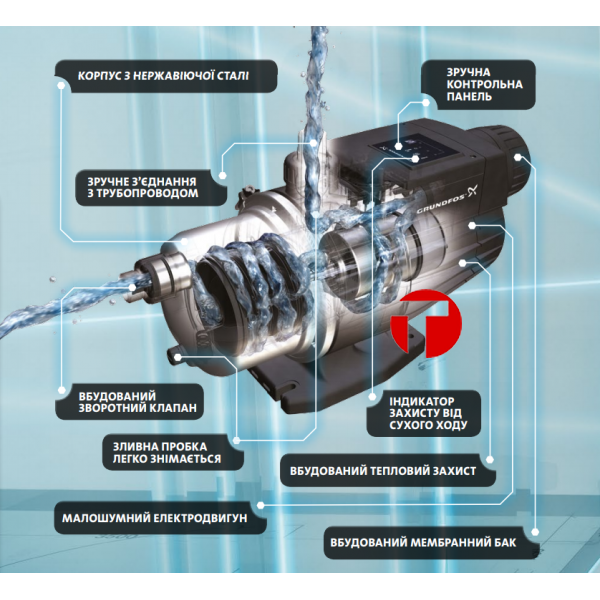 КОРПУС З НЕРЖАВІЮЧОЇ СТАЛІ

ЗРУЧНА КОНТРОЛЬНА ПАНЕЛЬ

ЗРУЧНЕ З'ЄДНАННЯ З ТРУБОПРОВОДОМ

GRUNDFOS

ВБУДОВАНИЙ ЗВОРОТНИЙ КЛАПАН

ІНДИКАТОР ЗАХИСТУ ВІД СУХОГО ХОДУ

ЗЛИВНА ПРОБКА ЛЕГКО ЗНІМАЄТЬСЯ

ВБУДОВАНИЙ ТЕПЛОВИЙ ЗАХИСТ

МАЛОШУМНИЙ ЕЛЕКТРОДВИГУН

ВБУДОВАНИЙ МЕМБРАННИЙ БАК